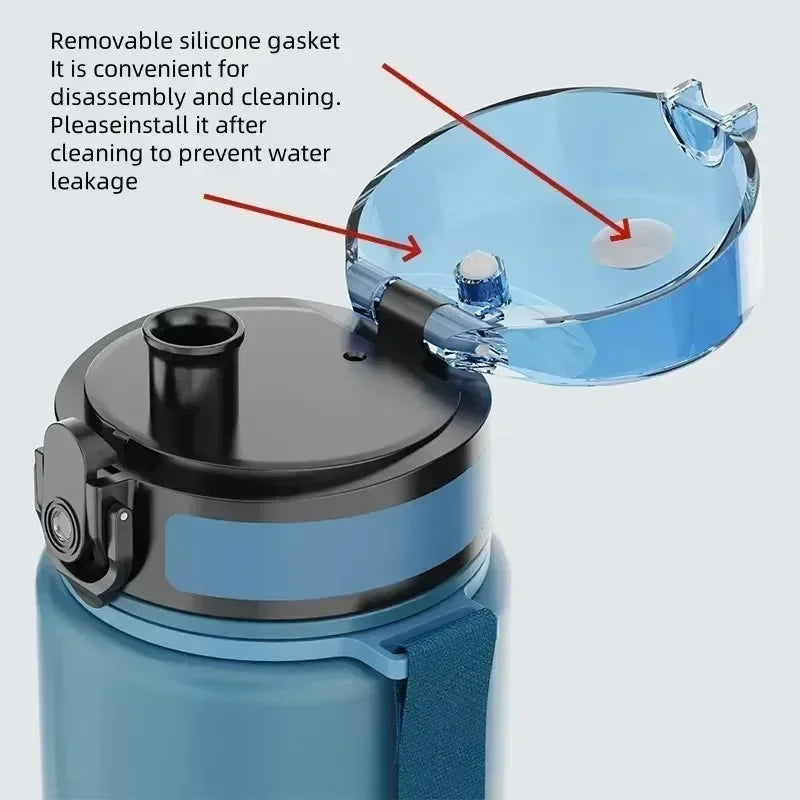 Removable silicone gasket
It is convenient for disassembly and cleaning. Pleaseinstall it after cleaning to prevent water leakage